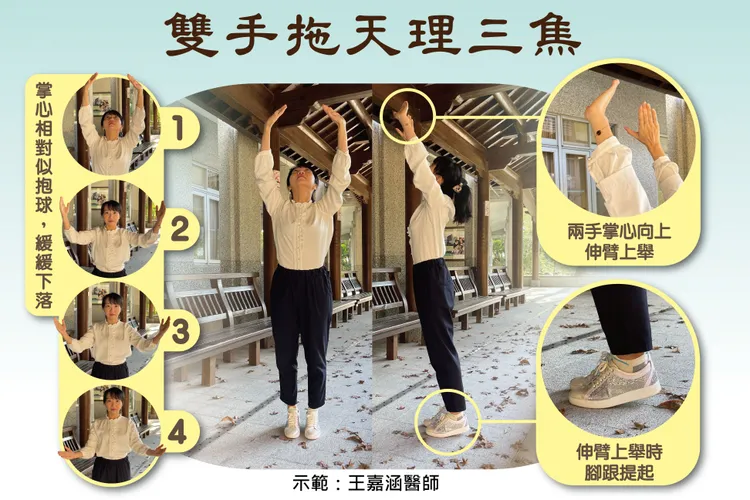 雙手拖天理三焦

掌心相對似抱球，緩緩下落

1

2

3

4

兩手掌心向上
伸臂上舉

伸臂上舉時
腳跟提起

示範：王嘉涵醫師