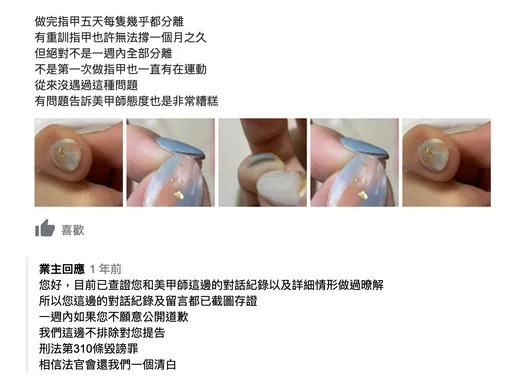 做完指甲五天每隻幾乎都分離
有重訓指甲也許無法撐一個月之久
但絕對不是一週內全部分離
不是第一次做指甲也一直有在運動
從來沒遇過這種問題
有問題告訴美甲師態度也是非常糟糕

喜歡

業主回應 1 年前
您好，目前已查證您和美甲師這邊的對話紀錄以及詳細情形做過瞭解
所以您這邊的對話紀錄及留言都已截圖存證
一週內如果您不願意公開道歉
我們這邊不排除對您提告
刑法第310條毀謗罪
相信法官會還我們一個清白