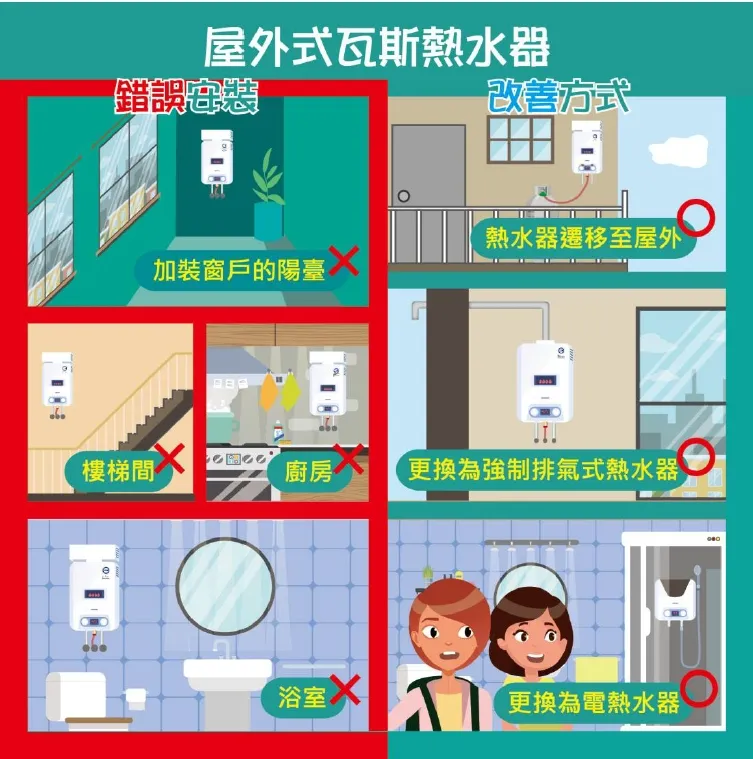 屋外式瓦斯熱水器

錯誤安裝

加裝窗戶的陽臺

樓梯間

廚房

浴室

改善方式

熱水器遷移至屋外

更換為強制排氣式熱水器

更換為電熱水器