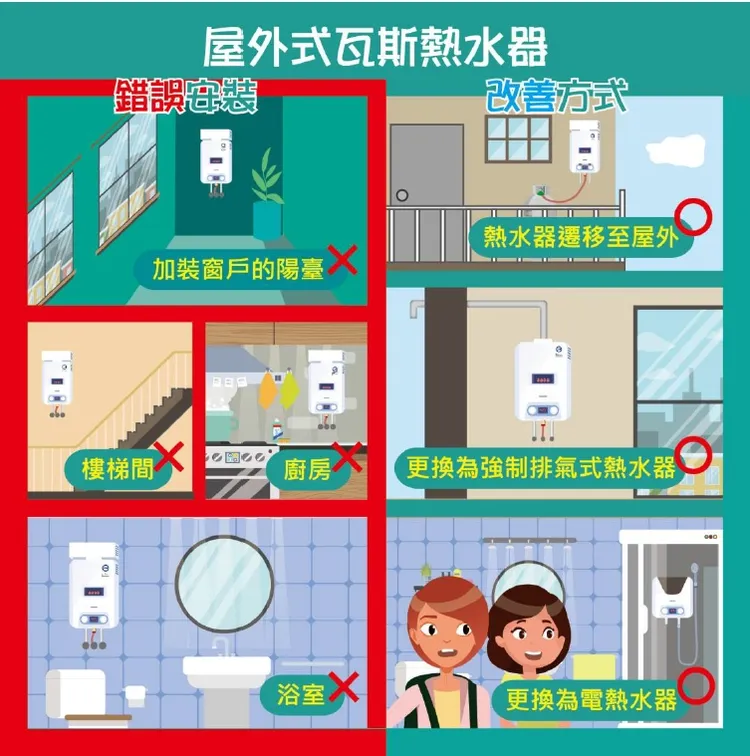 屋外式瓦斯熱水器

錯誤安裝

加裝窗戶的陽臺

樓梯間

廚房

浴室

改善方式

熱水器遷移至屋外

更換為強制排氣式熱水器

更換為電熱水器