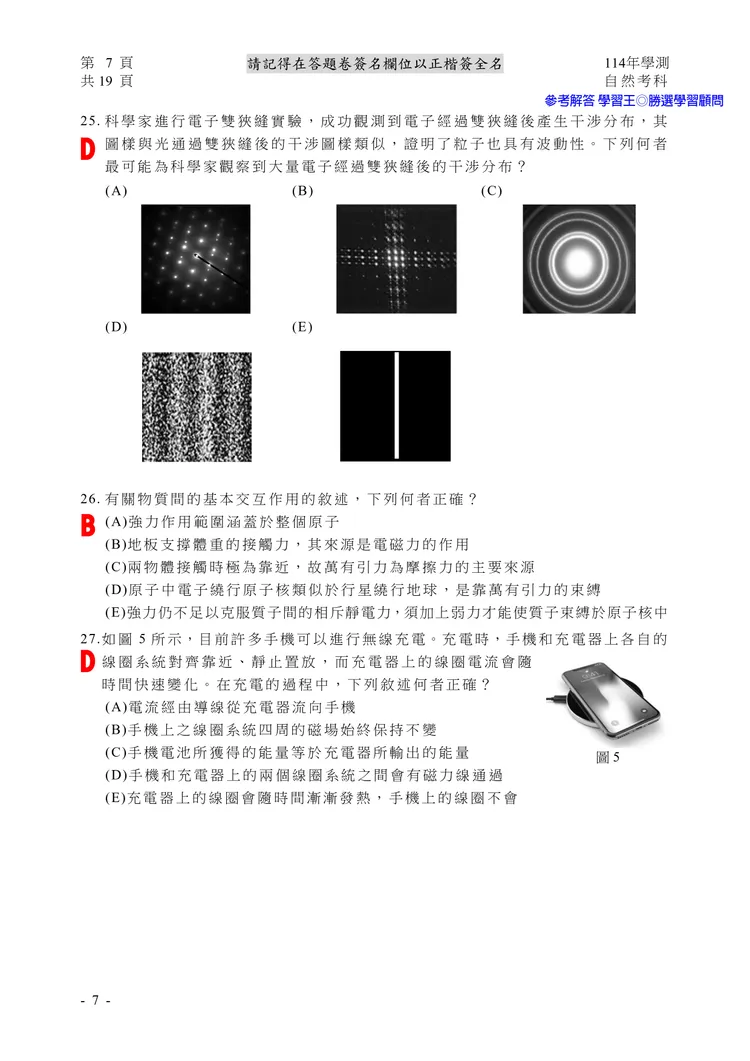 第 7 頁
共 19 頁

請記得在答題卷簽名欄位以正楷簽全名

114年學測
自然考科

參考解答 學習王◎勝選學習顧問

25. 科學家進行電子雙狹縫實驗，成功觀測到電子經過雙狹縫後產生干涉分布，其圖樣與光通過雙狹縫後的干涉圖樣類似，證明了粒子也具有波動性。下列何者最可能為科學家觀察到大量電子經過雙狹縫後的干涉分布？

D

(A)

(B)

(C)

(D)

(E)

26. 有關物質間的基本交互作用的敘述，下列何者正確？

B

(A)強力作用範圍涵蓋於整個原子
(B)地板支撐體重的接觸力，其來源是電磁力的作用
(C)兩物體接觸時極為靠近，故萬有引力為摩擦力的主要來源
(D)原子中電子繞行原子核類似於行星繞行地球，是靠萬有引力的束縛
(E)強力仍不足以克服質子間的相斥靜電力，須加上弱力才能使質子束縛於原子核中

27.如圖 5 所示，目前許多手機可以進行無線充電。充電時，手機和充電器上各自的線圈系統對齊靠近、靜止置放，而充電器上的線圈電流會隨時間快速變化。在充電的過程中，下列敘述何者正確？

D

(A)電流經由導線從充電器流向手機
(B)手機上之線圈系統四周的磁場始終保持不變
(C)手機電池所獲得的能量等於充電器所輸出的能量
(D)手機和充電器上的兩個線圈系統之間會有磁力線通過
(E)充電器上的線圈會隨時間漸漸發熱，手機上的線圈不會

圖 5

- 7 -