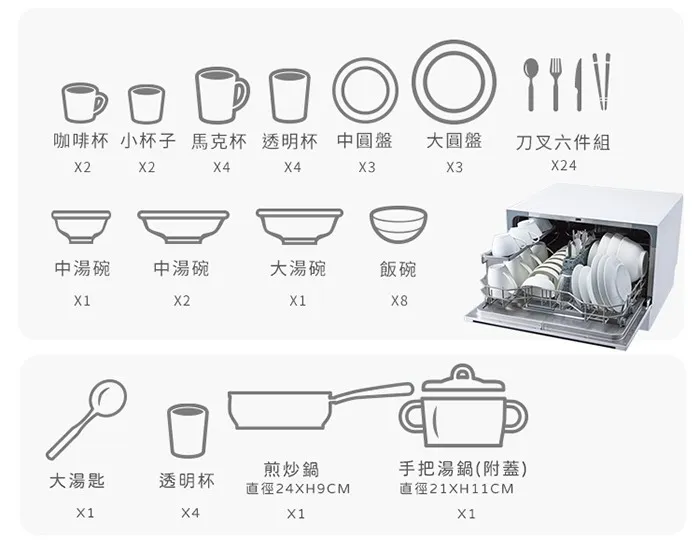 咖啡杯 X2

小杯子 X2

馬克杯 X4

透明杯 X4

中圓盤 X3

大圓盤 X3

刀叉六件組 X24

中湯碗 X1

中湯碗 X2

大湯碗 X1

飯碗 X8

大湯匙 X1

透明杯 X4

煎炒鍋
直徑24XH9CM
X1

手把湯鍋(附蓋)
直徑21XH11CM
X1