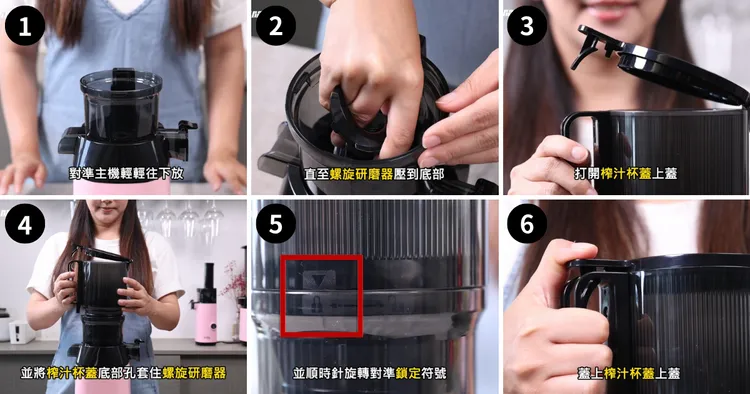 1
對準主機輕輕往下放

2
直至螺旋研磨器壓到底部

3
打開榨汁杯蓋上蓋

4
並將榨汁杯蓋底部孔套住螺旋研磨器

5
並順時針旋轉對準鎖定符號

6
蓋上榨汁杯蓋上蓋