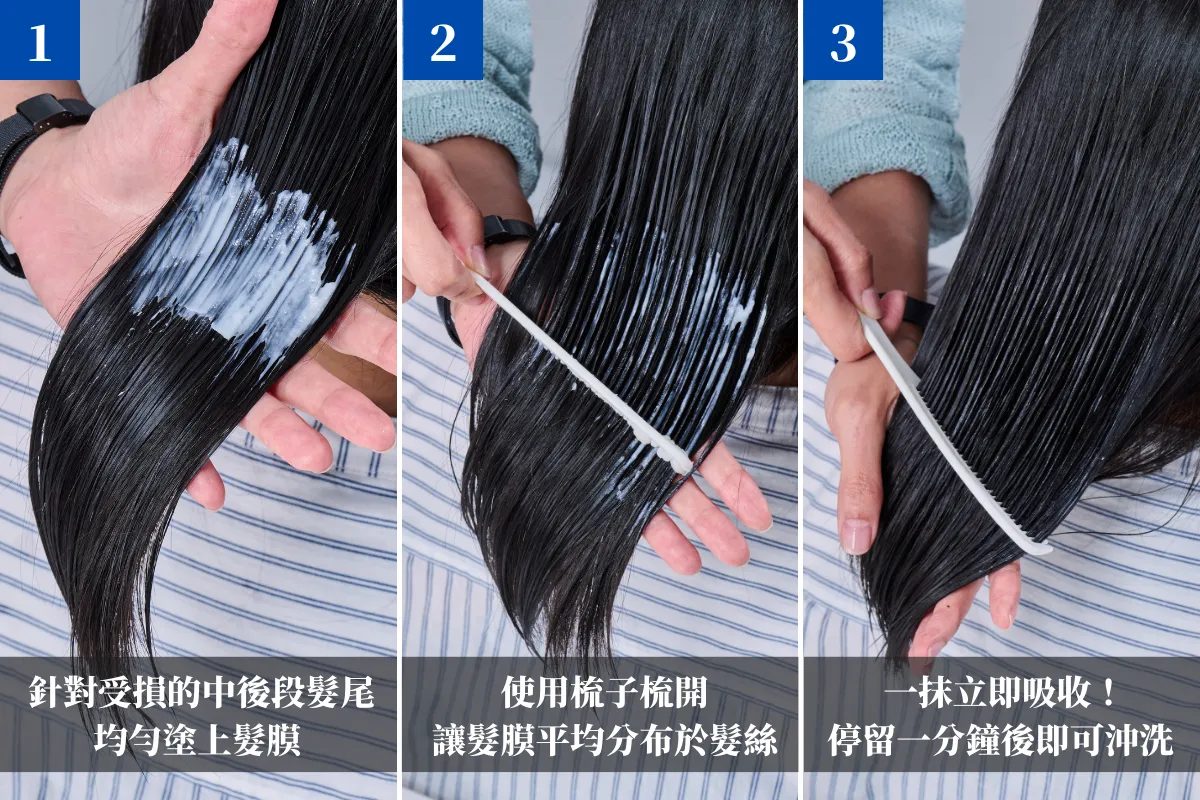 1

針對受損的中後段髮尾
均勻塗上髮膜

2

使用梳子梳開
讓髮膜平均分布於髮絲

3

一抹立即吸收！
停留一分鐘後即可沖洗