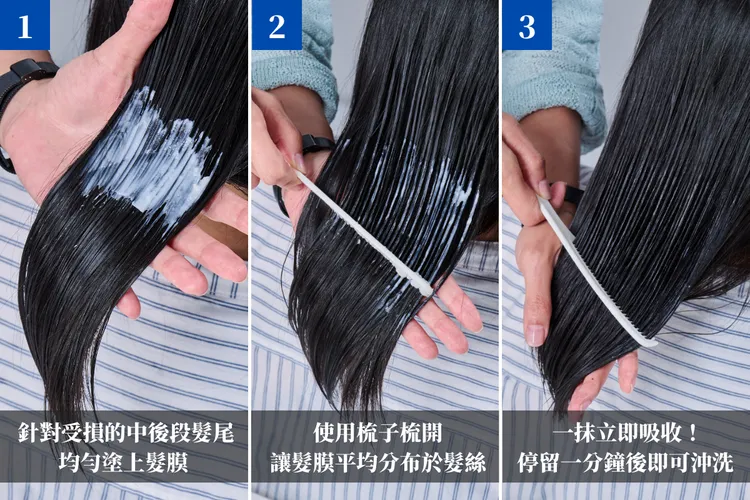 1

針對受損的中後段髮尾
均勻塗上髮膜

2

使用梳子梳開
讓髮膜平均分布於髮絲

3

一抹立即吸收！
停留一分鐘後即可沖洗