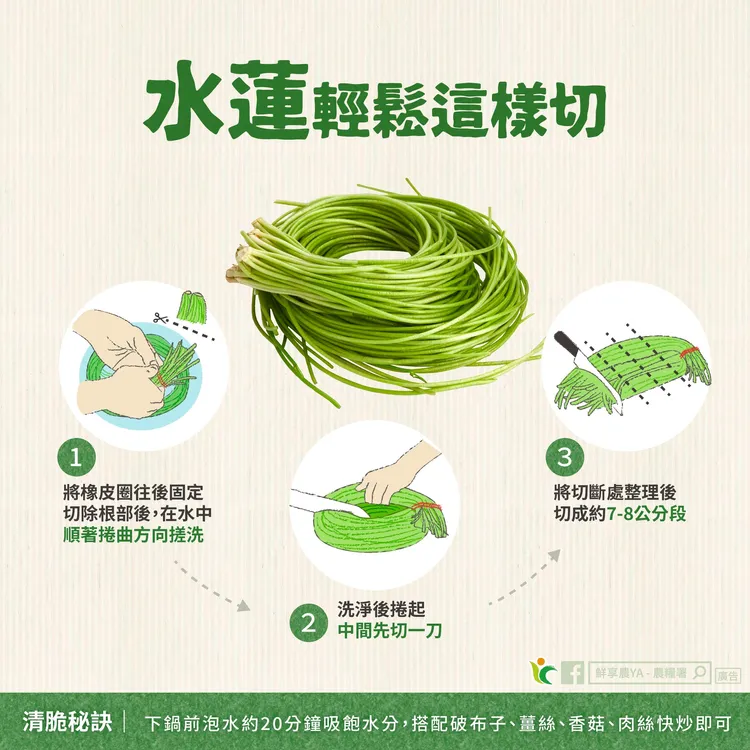 水蓮輕鬆這樣切

1
將橡皮圈往後固定
切除根部後，在水中
順著捲曲方向搓洗

2
洗淨後捲起
中間先切一刀

3
將切斷處整理後
切成約7-8公分段

鮮享農YA - 農糧署
廣告

清脆秘訣 | 下鍋前泡水約20分鐘吸飽水分，搭配破布子、薑絲、香菇、肉絲快炒即可