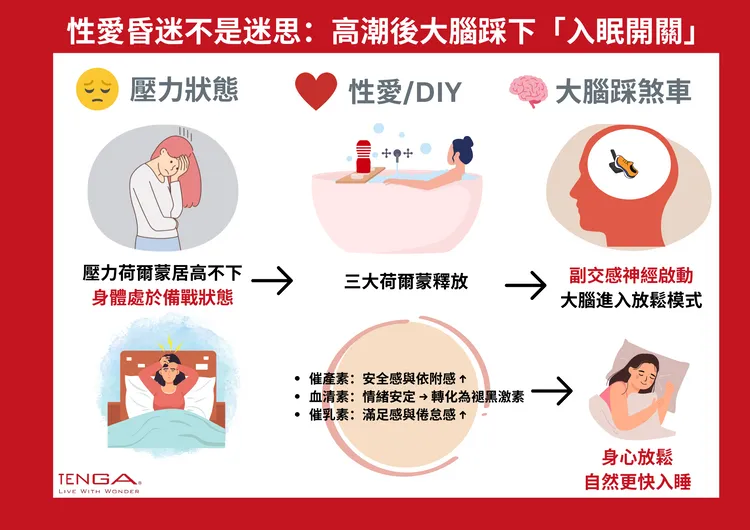 性愛昏迷不是迷思：高潮後大腦踩下「入眠開關」

壓力狀態

性愛/DIY

大腦踩煞車

壓力荷爾蒙居高不下
身體處於備戰狀態

三大荷爾蒙釋放

副交感神經啟動
大腦進入放鬆模式

• 催產素：安全感與依附感 ↑
• 血清素：情緒安定 → 轉化為褪黑激素
• 催乳素：滿足感與倦怠感 ↑

身心放鬆
自然更快入睡

TENGA
LIVE WITH WONDER