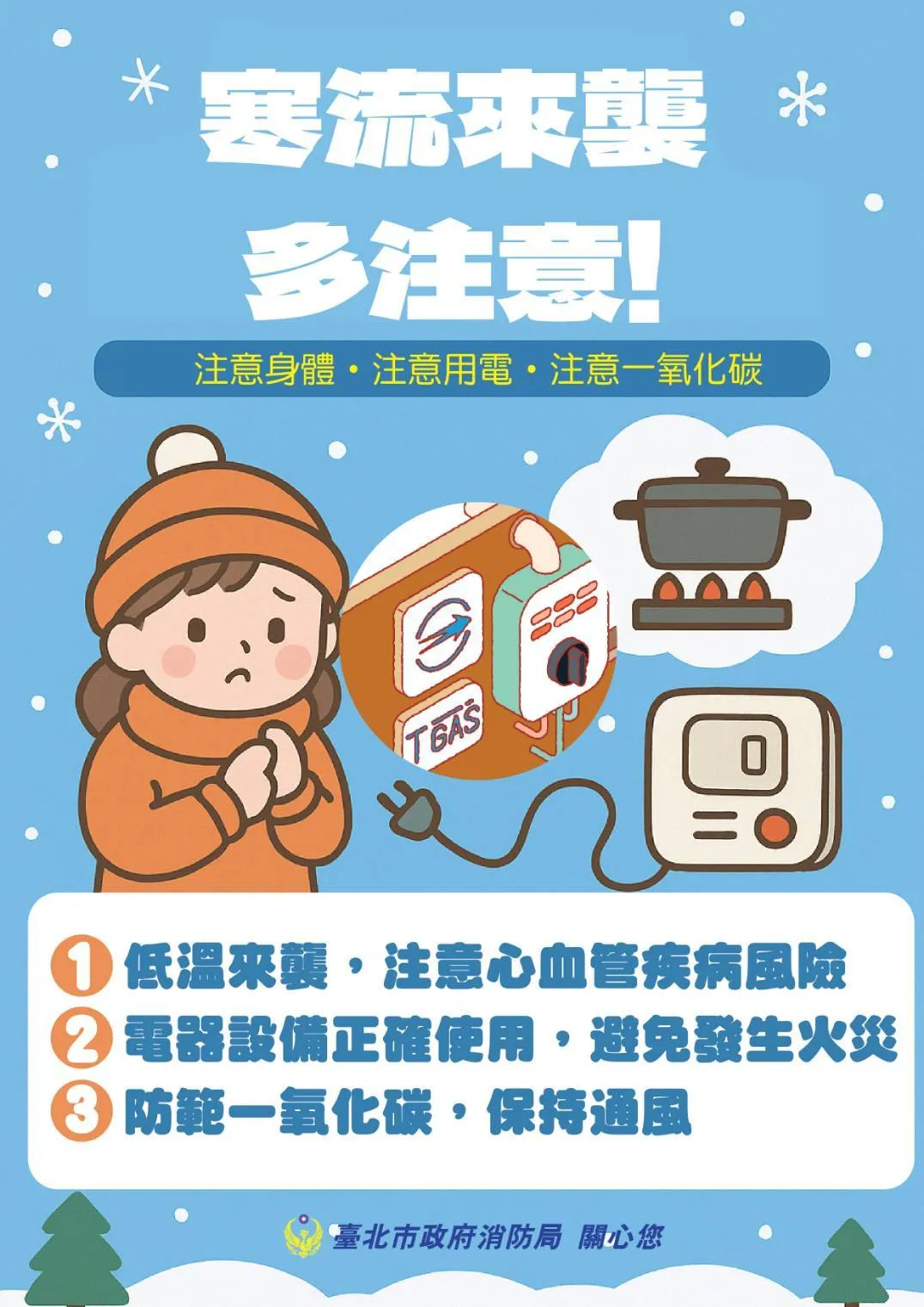 寒流來襲
多注意!

注意身體・注意用電・注意一氧化碳

TGAS

1 低溫來襲,注意心血管疾病風險
2 電器設備正確使用,避免發生火災
3 防範一氧化碳,保持通風

臺北市政府消防局 關心您