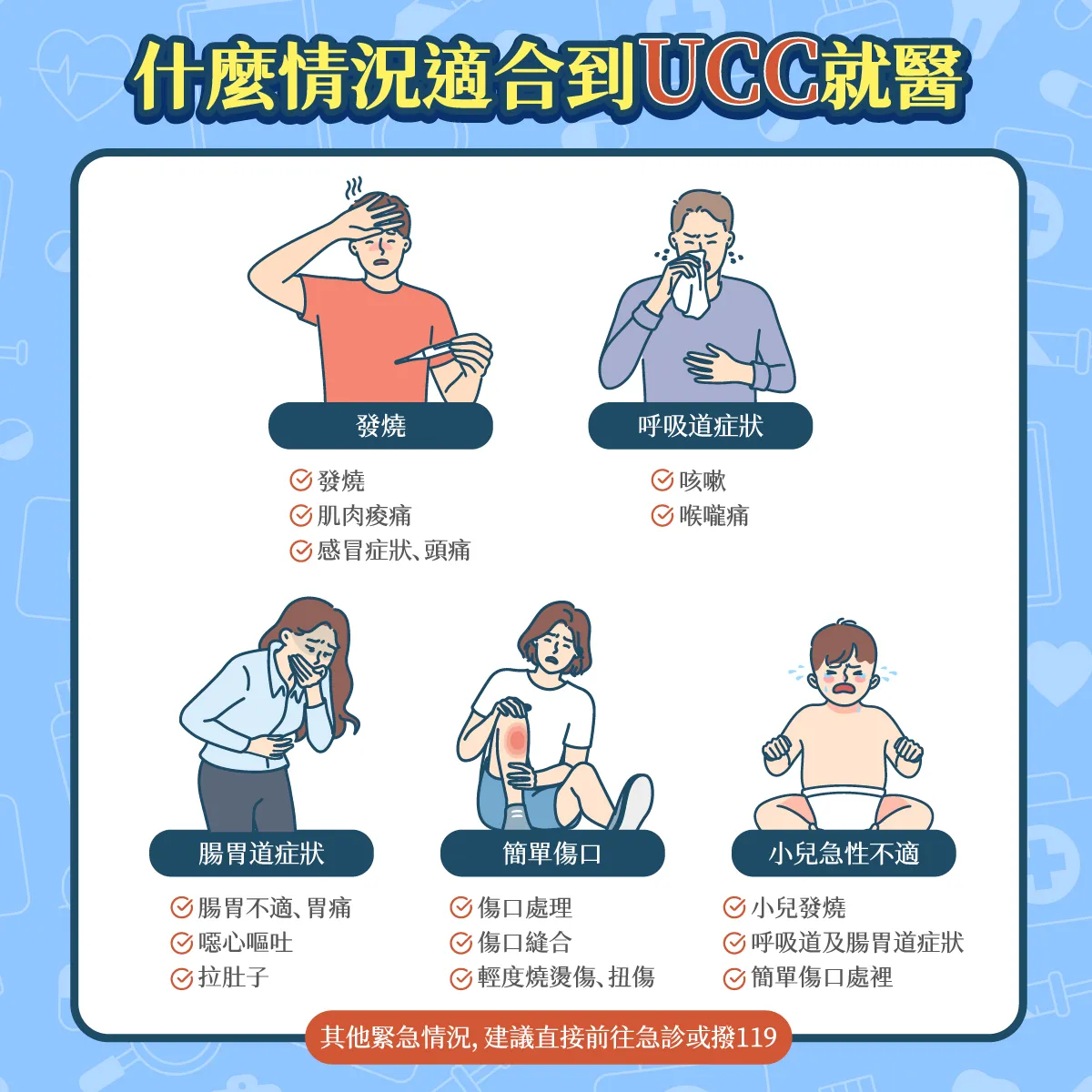 什麼情況適合到UCC就醫

發燒
發燒
肌肉痠痛
感冒症狀、頭痛

呼吸道症狀
咳嗽
喉嚨痛

腸胃道症狀
腸胃不適、胃痛
噁心嘔吐
拉肚子

簡單傷口
傷口處理
傷口縫合
輕度燒燙傷、扭傷

小兒急性不適
小兒發燒
呼吸道及腸胃道症狀
簡單傷口處裡

其他緊急情況, 建議直接前往急診或撥119